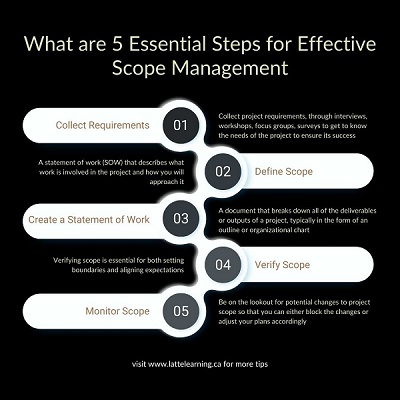 What are 5 Essential Steps for Effective Scope Management

Collect Requirements

01

Collect project requirements, through interviews, workshops, focus groups, surveys to get to know the needs of the project to ensure its success

A statement of work (SOW) that describes what work is involved in the project and how you will approach it

02

Define Scope

Create a Statement of Work

03

A document that breaks down all of the deliverables or outputs of a project, typically in the form of an outline or organizational chart

Verifying scope is essential for both setting boundaries and aligning expectations

04

Verify Scope

Monitor Scope

05

Be on the lookout for potential changes to project scope so that you can either block the changes or adjust your plans accordingly

visit www.lattelearning.ca for more tips